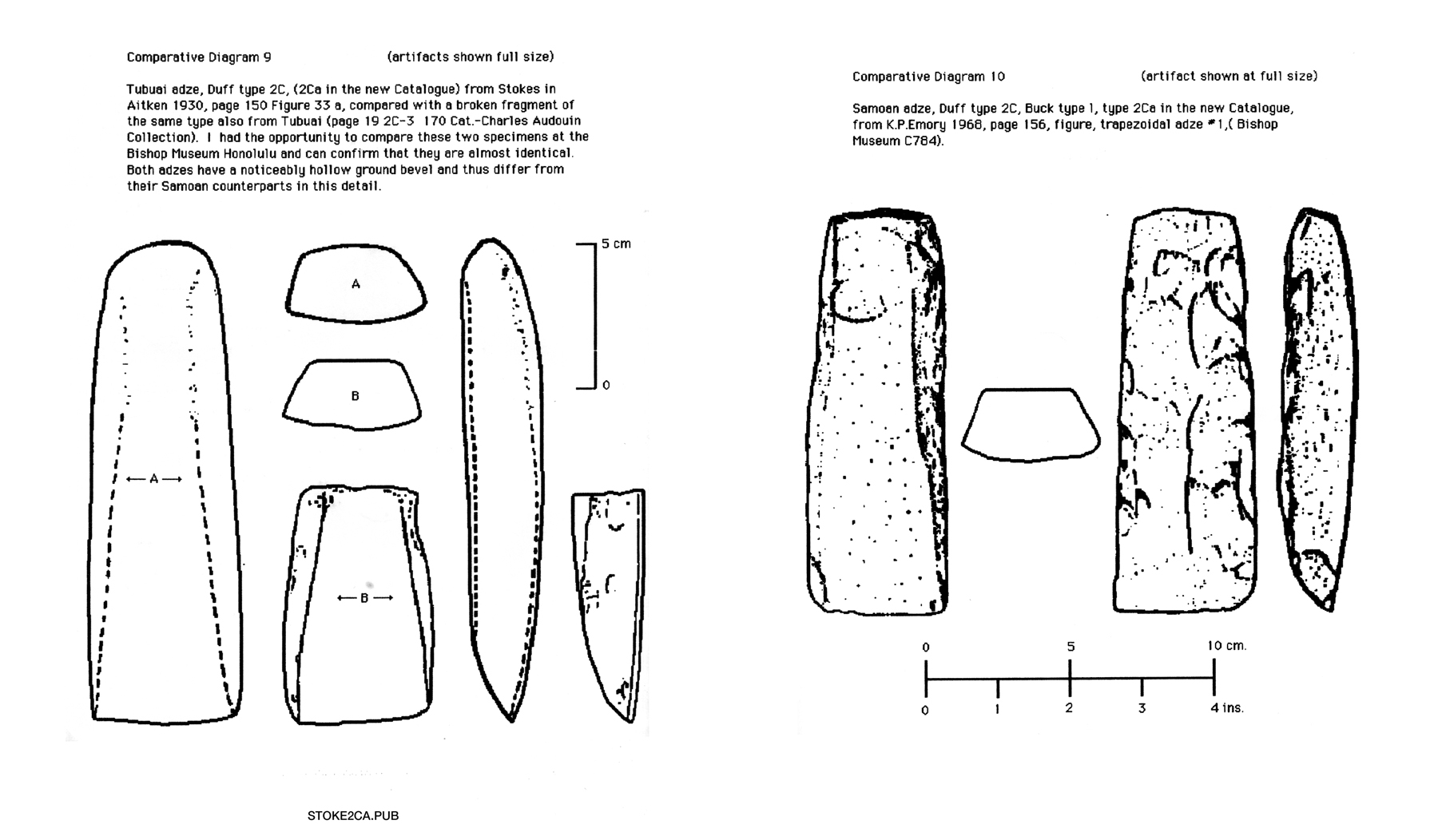 Comparative Diagram 9 (artifacts shown full size)

Tubuai adze, Duff type 2C, (2Ca in the new Catalogue) from Stokes in Aitken 1930, page 150 Figure 33 a, compared with a broken fragment of the same type also from Tubuai (page 19 2C-3 170 Cat.-Charles Audouin Collection). I had the opportunity to compare these two specimens at the Bishop Museum Honolulu and can confirm that they are almost identical. Both adzes have a noticeably hollow ground bevel and thus differ from their Samoan counterparts in this detail.

5 cm

0

A

B

← A →

← B →

STOKE2CA.PUB

Comparative Diagram 10 (artifact shown at full size)

Samoan adze, Duff type 2C, Buck type 1, type 2Ca in the new Catalogue, from K.P.Emory 1968, page 156, figure, trapezoidal adze #1,( Bishop Museum C784).

0 5 10 cm.

0 1 2 3 4 ins.