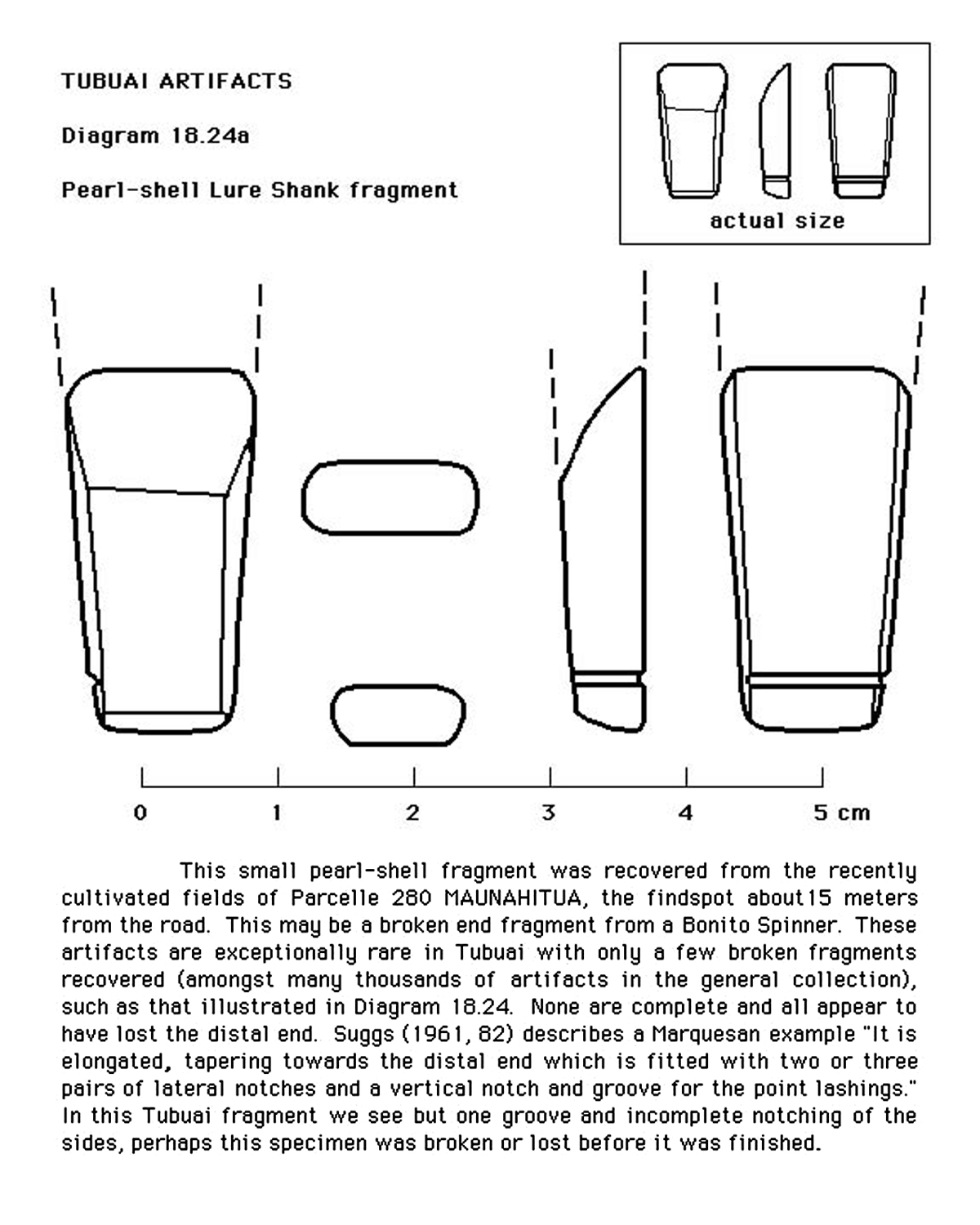 TUBUAI ARTIFACTS

Diagram 18.24a

Pearl-shell Lure Shank fragment

actual size

0 1 2 3 4 5 cm

This small pearl-shell fragment was recovered from the recently cultivated fields of Parcelle 280 MAUNAHITUA, the findspot about15 meters from the road. This may be a broken end fragment from a Bonito Spinner. These artifacts are exceptionally rare in Tubuai with only a few broken fragments recovered (amongst many thousands of artifacts in the general collection), such as that illustrated in Diagram 18.24. None are complete and all appear to have lost the distal end. Suggs (1961, 82) describes a Marquesan example "It is elongated, tapering towards the distal end which is fitted with two or three pairs of lateral notches and a vertical notch and groove for the point lashings." In this Tubuai fragment we see but one groove and incomplete notching of the sides, perhaps this specimen was broken or lost before it was finished.